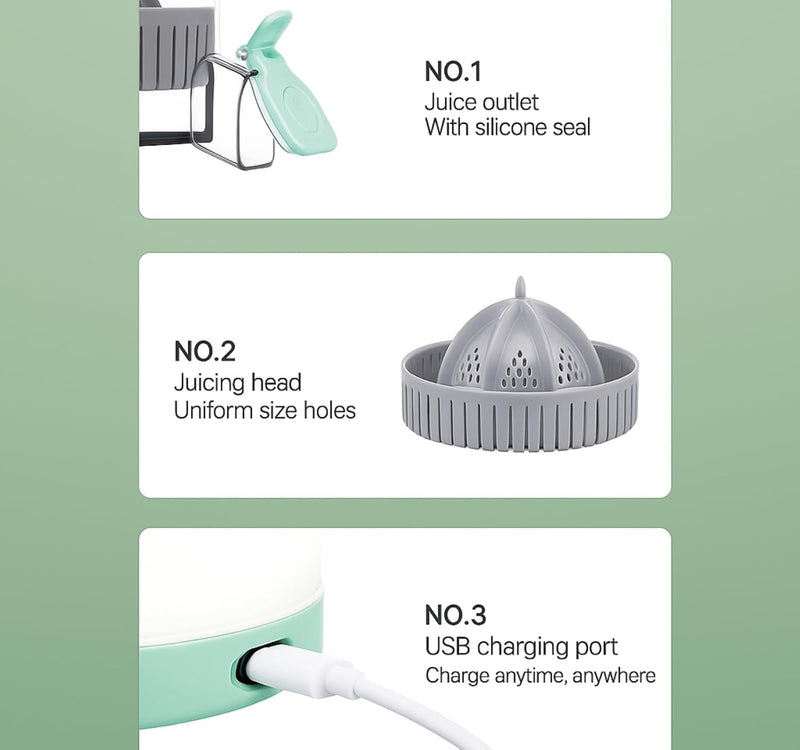 NO.1
Juice outlet
With silicone seal

NO.2
Juicing head
Uniform size holes

NO.3
USB charging port
Charge anytime, anywhere