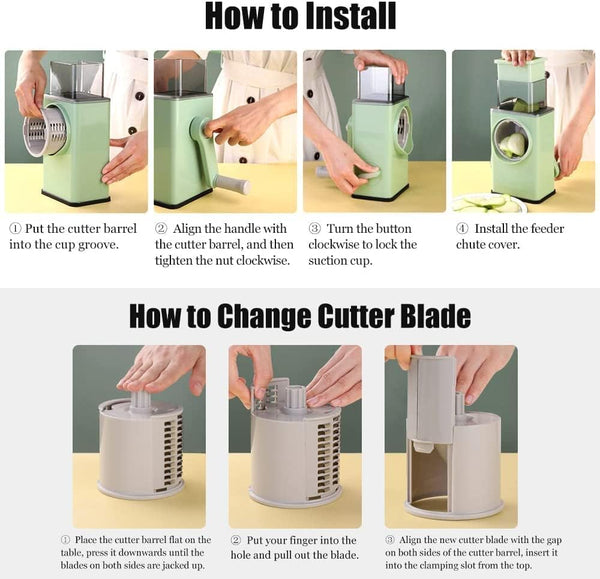 How to Install

① Put the cutter barrel into the cup groove.

② Align the handle with the cutter barrel, and then tighten the nut clockwise.

③ Turn the button clockwise to lock the suction cup.

④ Install the feeder chute cover.

How to Change Cutter Blade

① Place the cutter barrel flat on the table, press it downwards until the blades on both sides are jacked up.

② Put your finger into the hole and pull out the blade.

③ Align the new cutter blade with the gap on both sides of the cutter barrel, insert it into the clamping slot from the top.