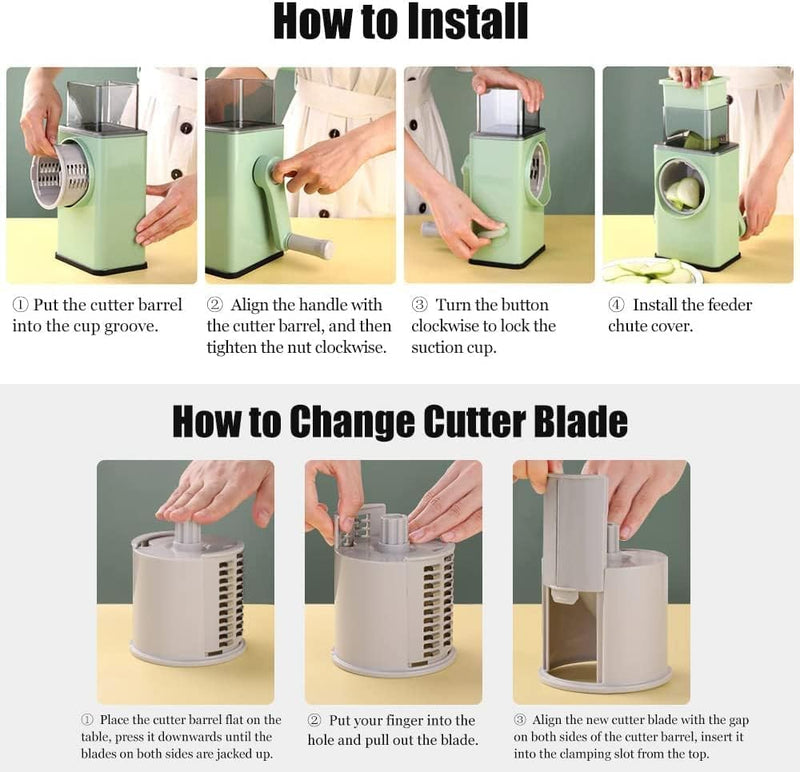 How to Install

① Put the cutter barrel into the cup groove.

② Align the handle with the cutter barrel, and then tighten the nut clockwise.

③ Turn the button clockwise to lock the suction cup.

④ Install the feeder chute cover.

How to Change Cutter Blade

① Place the cutter barrel flat on the table, press it downwards until the blades on both sides are jacked up.

② Put your finger into the hole and pull out the blade.

③ Align the new cutter blade with the gap on both sides of the cutter barrel, insert it into the clamping slot from the top.