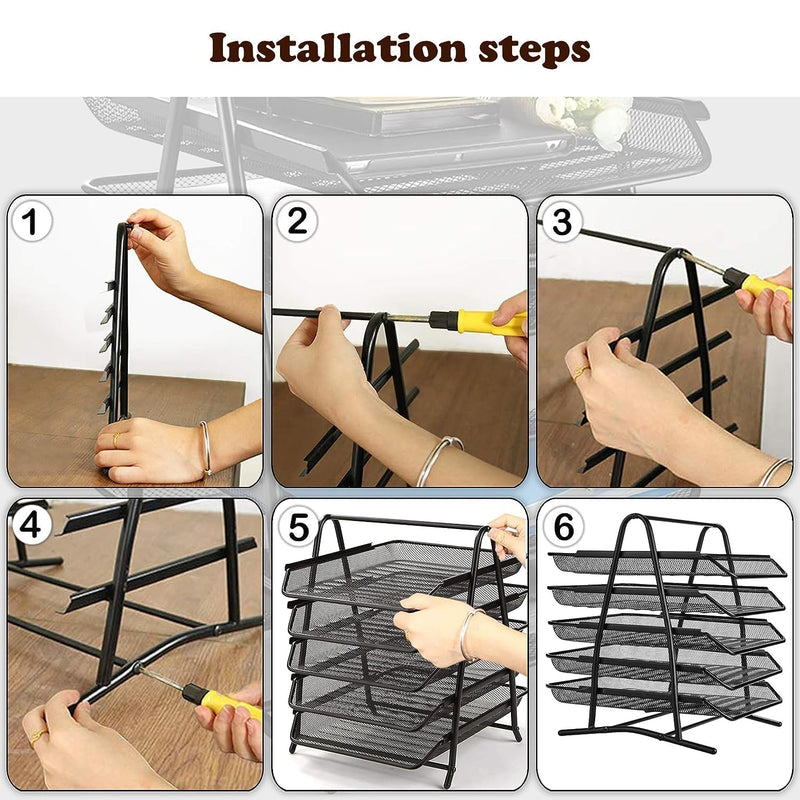 Installation steps

1

2

3

4

5

6