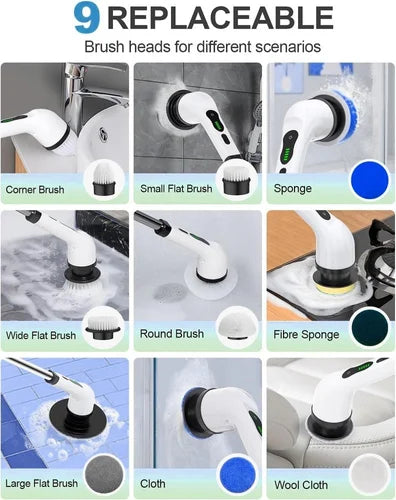 9 REPLACEABLE

Brush heads for different scenarios

Corner Brush

Small Flat Brush

Sponge

Wide Flat Brush

Round Brush

Fibre Sponge

Large Flat Brush

Cloth

Wool Cloth