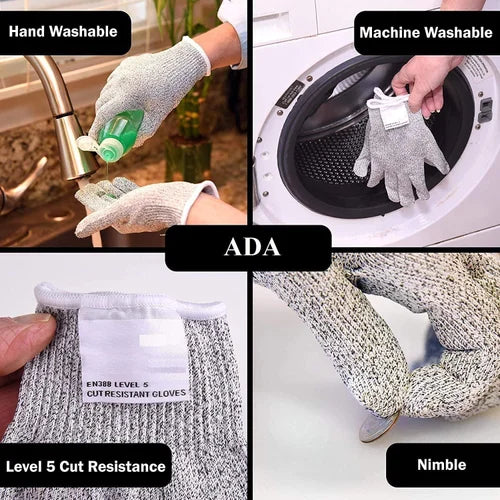 Hand Washable

Machine Washable

ADA

EN388 LEVEL 5
CUT RESISTANT GLOVES

Level 5 Cut Resistance

Nimble