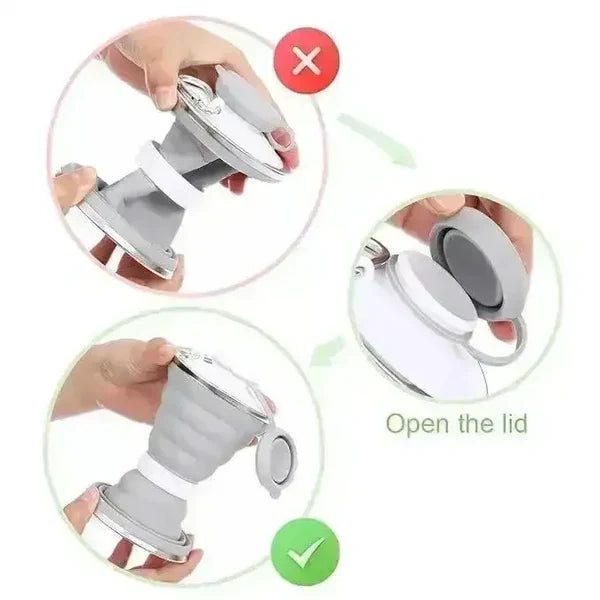 Open the lid