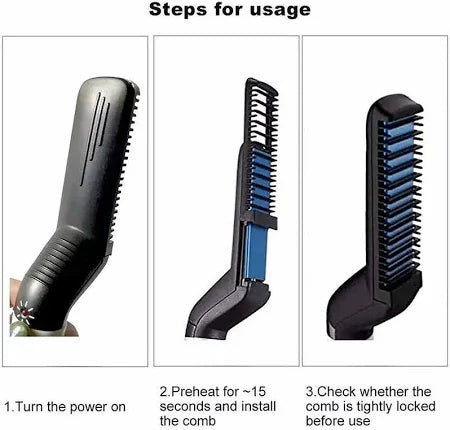 Steps for usage

1.Turn the power on

2.Preheat for ~15 seconds and install the comb

3.Check whether the comb is tightly locked before use