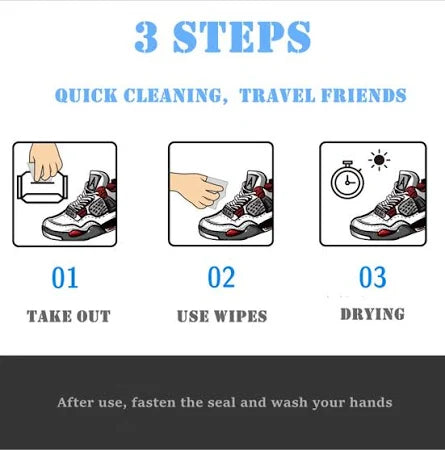 3 STEPS

QUICK CLEANING, TRAVEL FRIENDS

01

TAKE OUT

02

USE WIPES

03

DRYING

After use, fasten the seal and wash your hands