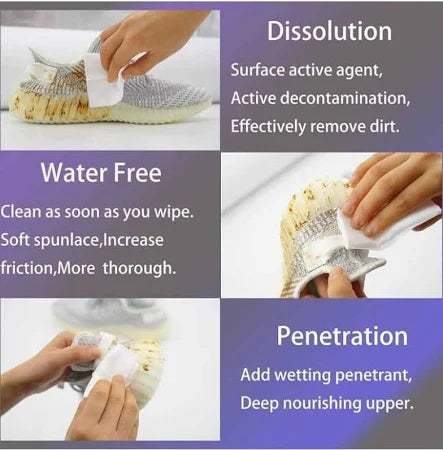 Dissolution

Surface active agent,
Active decontamination,
Effectively remove dirt.

Water Free

Clean as soon as you wipe.
Soft spunlace,Increase
friction,More thorough.

Penetration

Add wetting penetrant,
Deep nourishing upper.