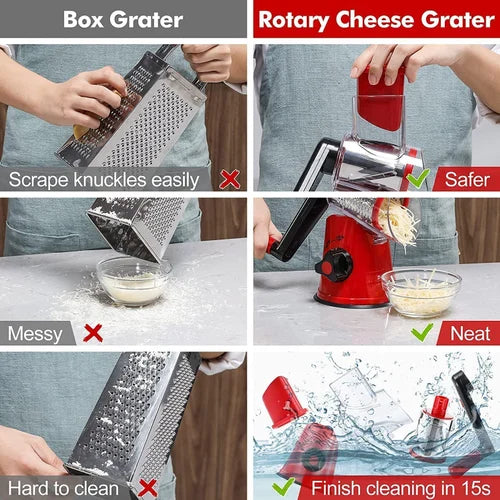 Box Grater

Scrape knuckles easily

Messy

Hard to clean

Rotary Cheese Grater

Safer

Neat

Finish cleaning in 15s